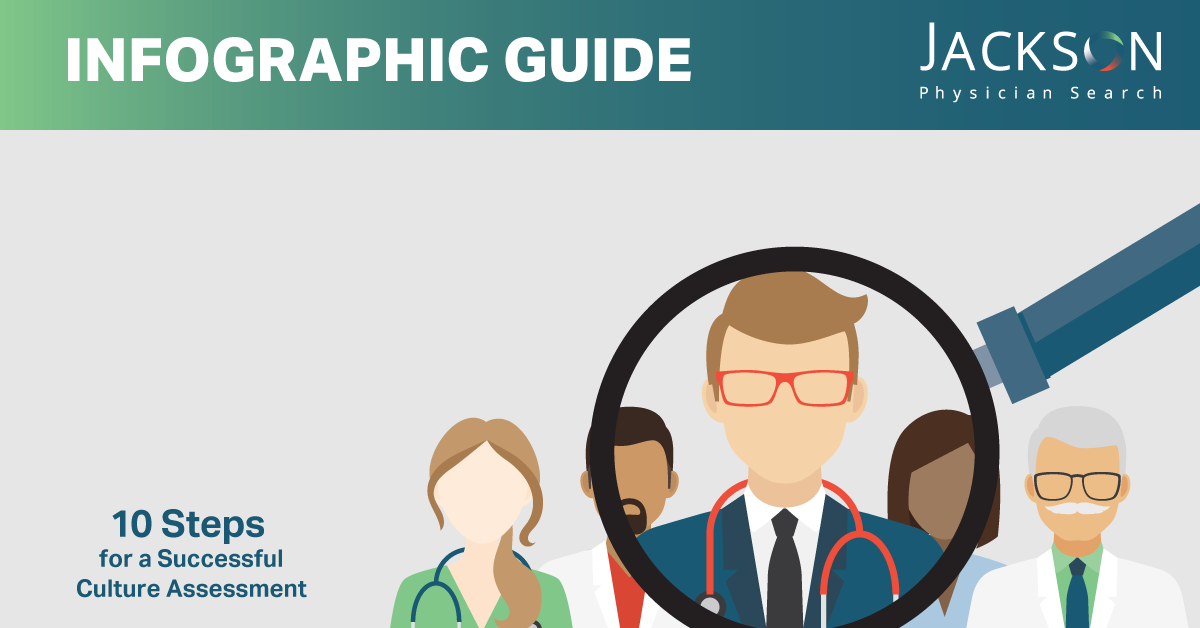 INFOGRAPHIC GUIDE

JACKSON
Physician Search

10 Steps
for a Successful
Culture Assessment